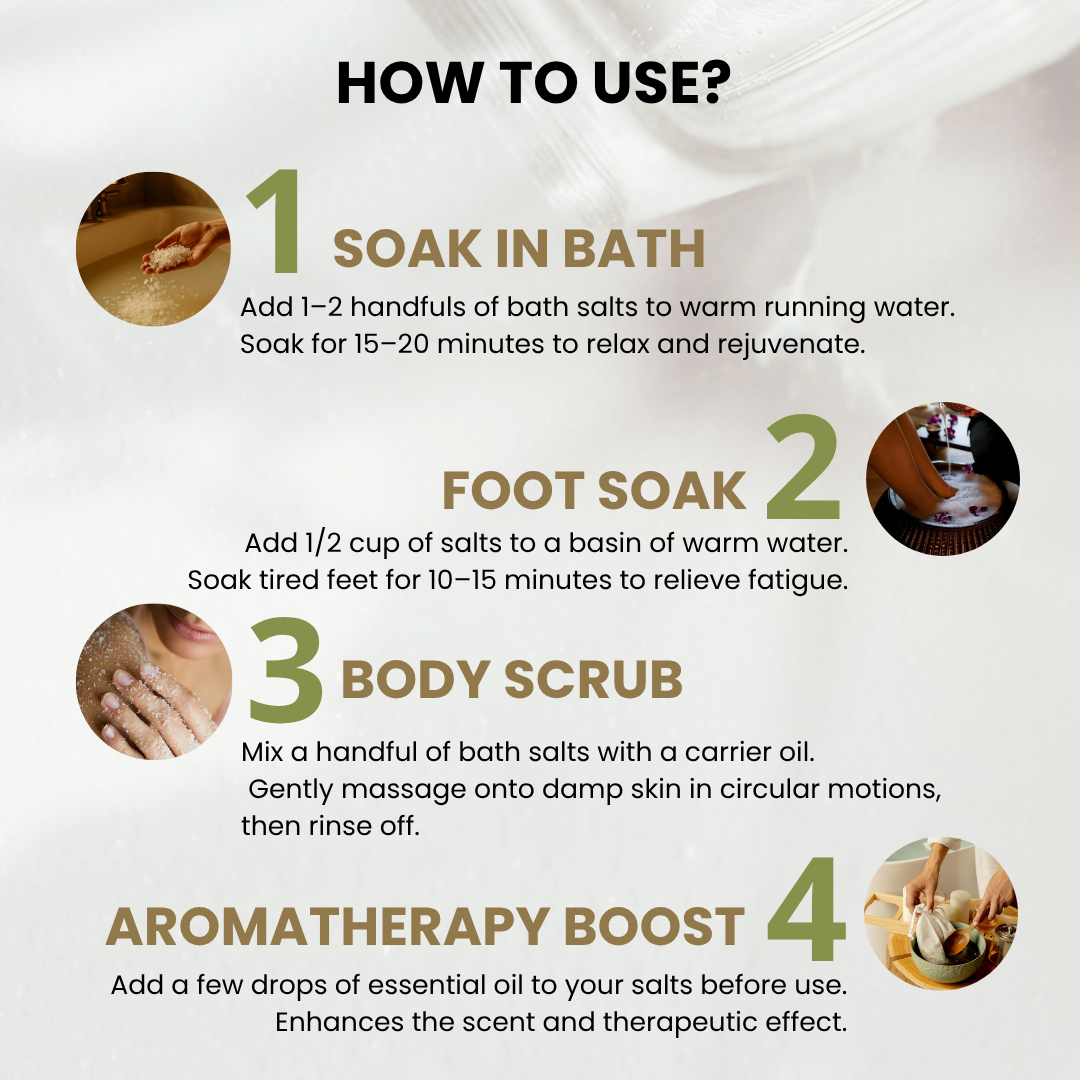 HOW TO USE?

1 SOAK IN BATH

Add 1–2 handfuls of bath salts to warm running water. Soak for 15–20 minutes to relax and rejuvenate.

FOOT SOAK 2

Add 1/2 cup of salts to a basin of warm water. Soak tired feet for 10–15 minutes to relieve fatigue.

3 BODY SCRUB

Mix a handful of bath salts with a carrier oil. Gently massage onto damp skin in circular motions, then rinse off.

AROMATHERAPY BOOST 4

Add a few drops of essential oil to your salts before use. Enhances the scent and therapeutic effect.