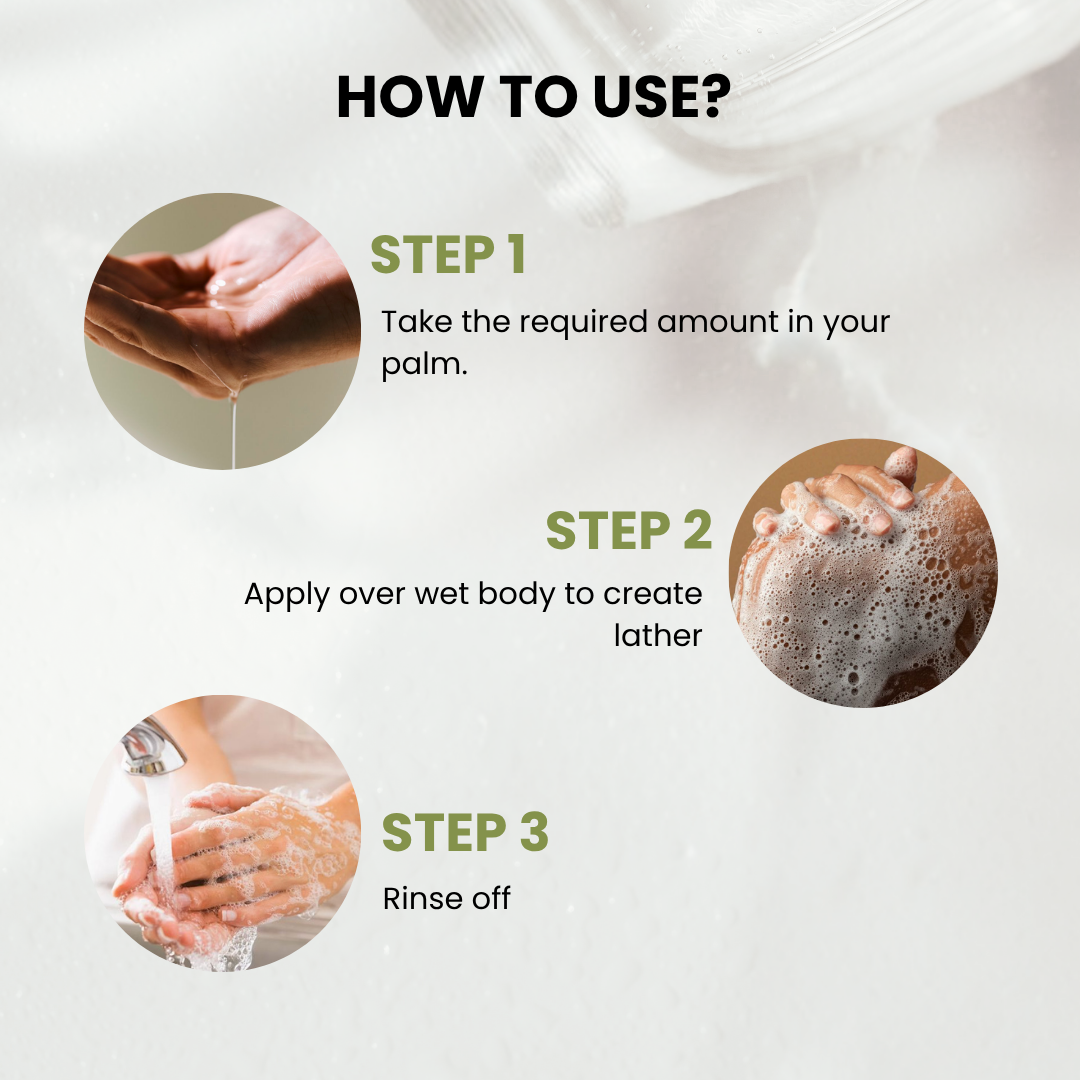 HOW TO USE?

STEP 1

Take the required amount in your palm.

STEP 2

Apply over wet body to create lather

STEP 3

Rinse off