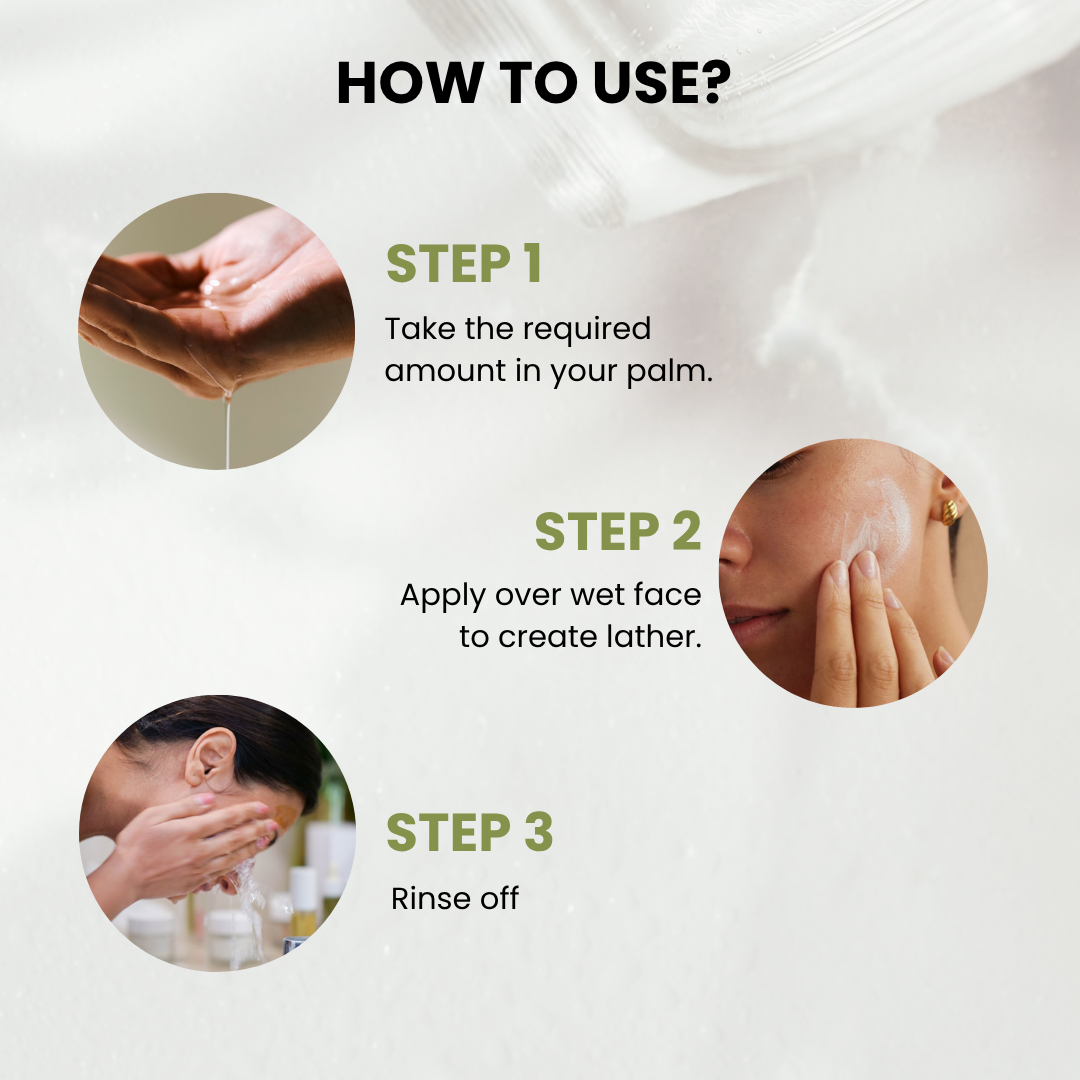 HOW TO USE?

STEP 1
Take the required amount in your palm.

STEP 2
Apply over wet face to create lather.

STEP 3
Rinse off