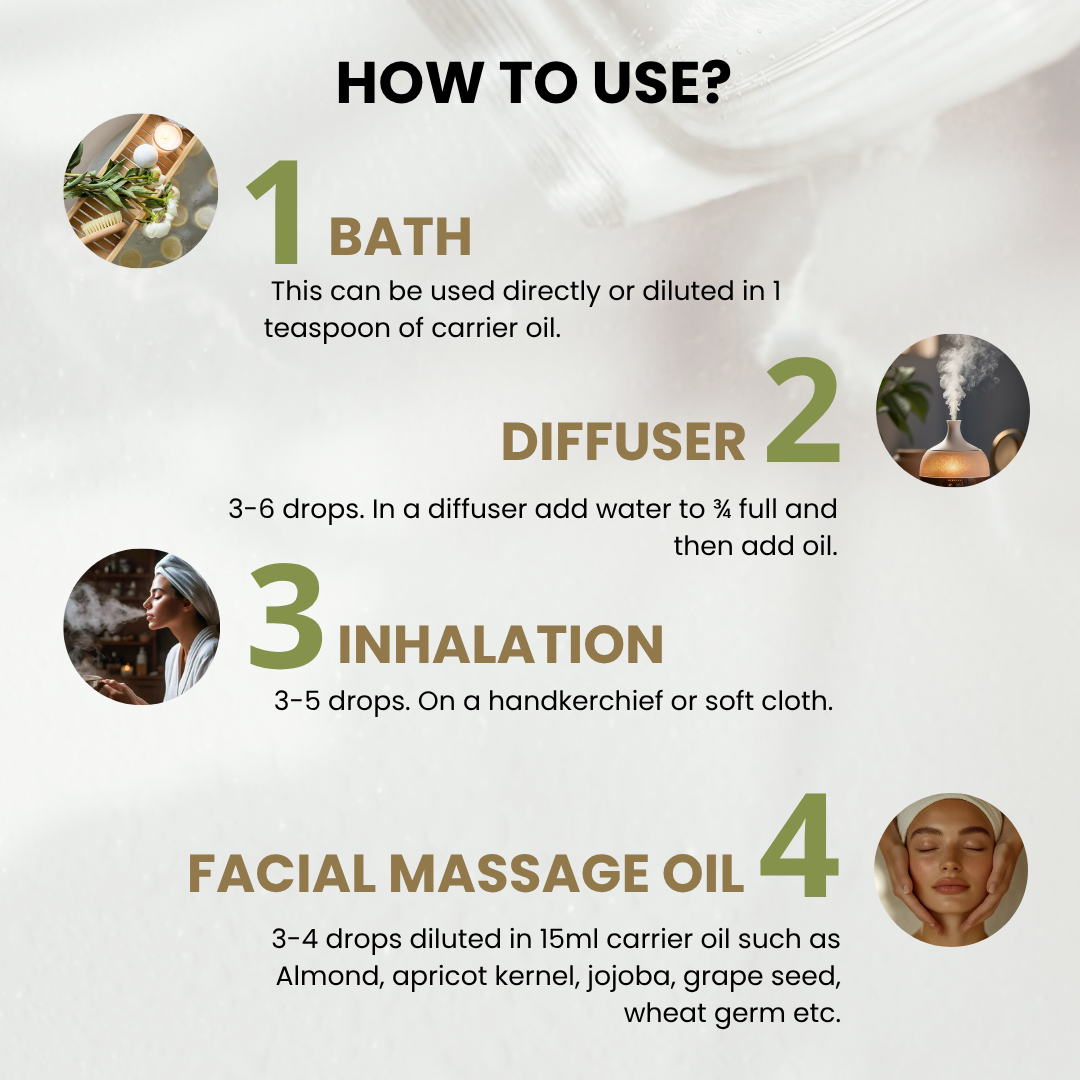 HOW TO USE?

1 BATH

This can be used directly or diluted in 1 teaspoon of carrier oil.

DIFFUSER 2

3-6 drops. In a diffuser add water to ¾ full and then add oil.

3 INHALATION

3-5 drops. On a handkerchief or soft cloth.

FACIAL MASSAGE OIL 4

3-4 drops diluted in 15ml carrier oil such as Almond, apricot kernel, jojoba, grape seed, wheat germ etc.