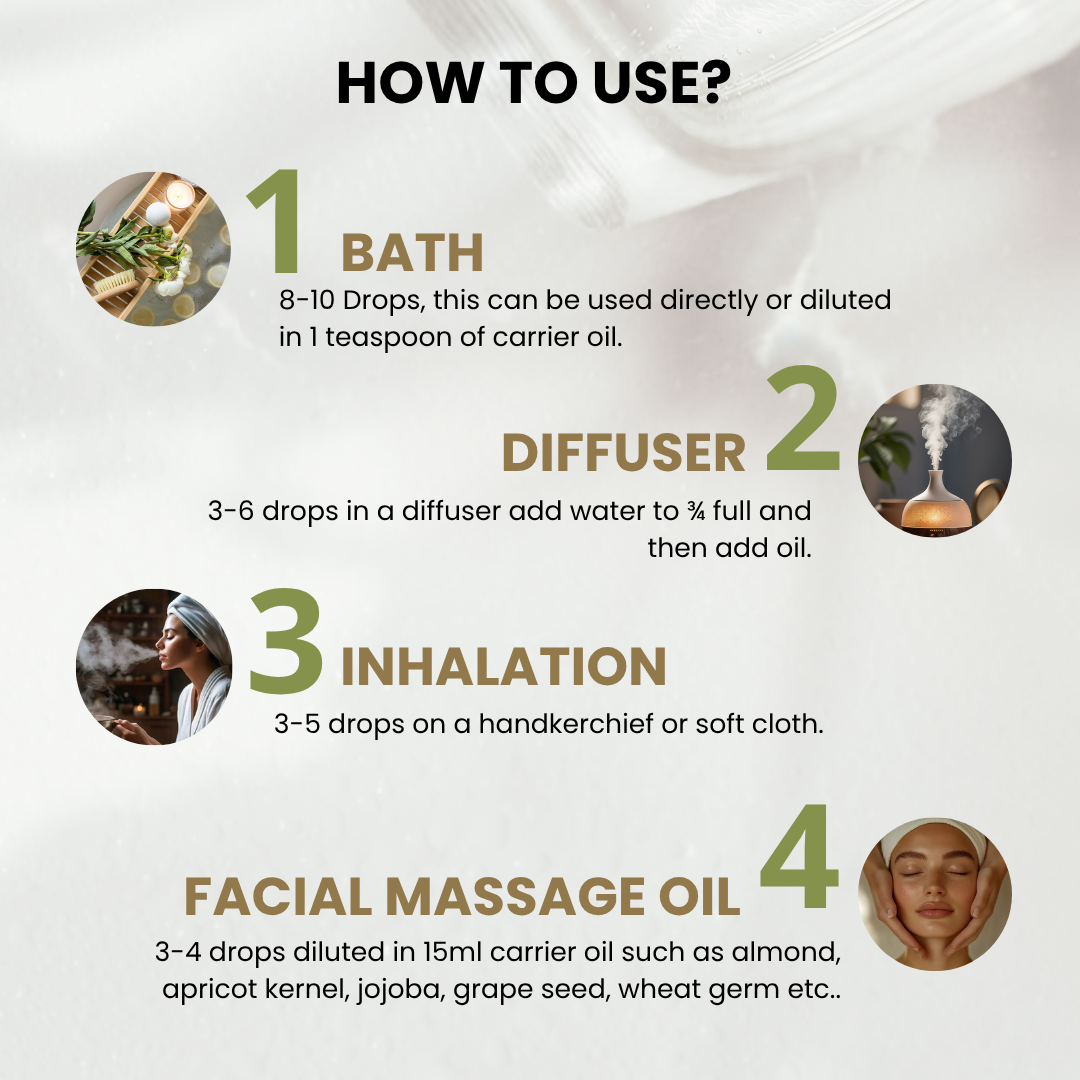 HOW TO USE?

1 BATH

8-10 Drops, this can be used directly or diluted in 1 teaspoon of carrier oil.

DIFFUSER 2

3-6 drops in a diffuser add water to ¾ full and then add oil.

3 INHALATION

3-5 drops on a handkerchief or soft cloth.

FACIAL MASSAGE OIL 4

3-4 drops diluted in 15ml carrier oil such as almond, apricot kernel, jojoba, grape seed, wheat germ etc..